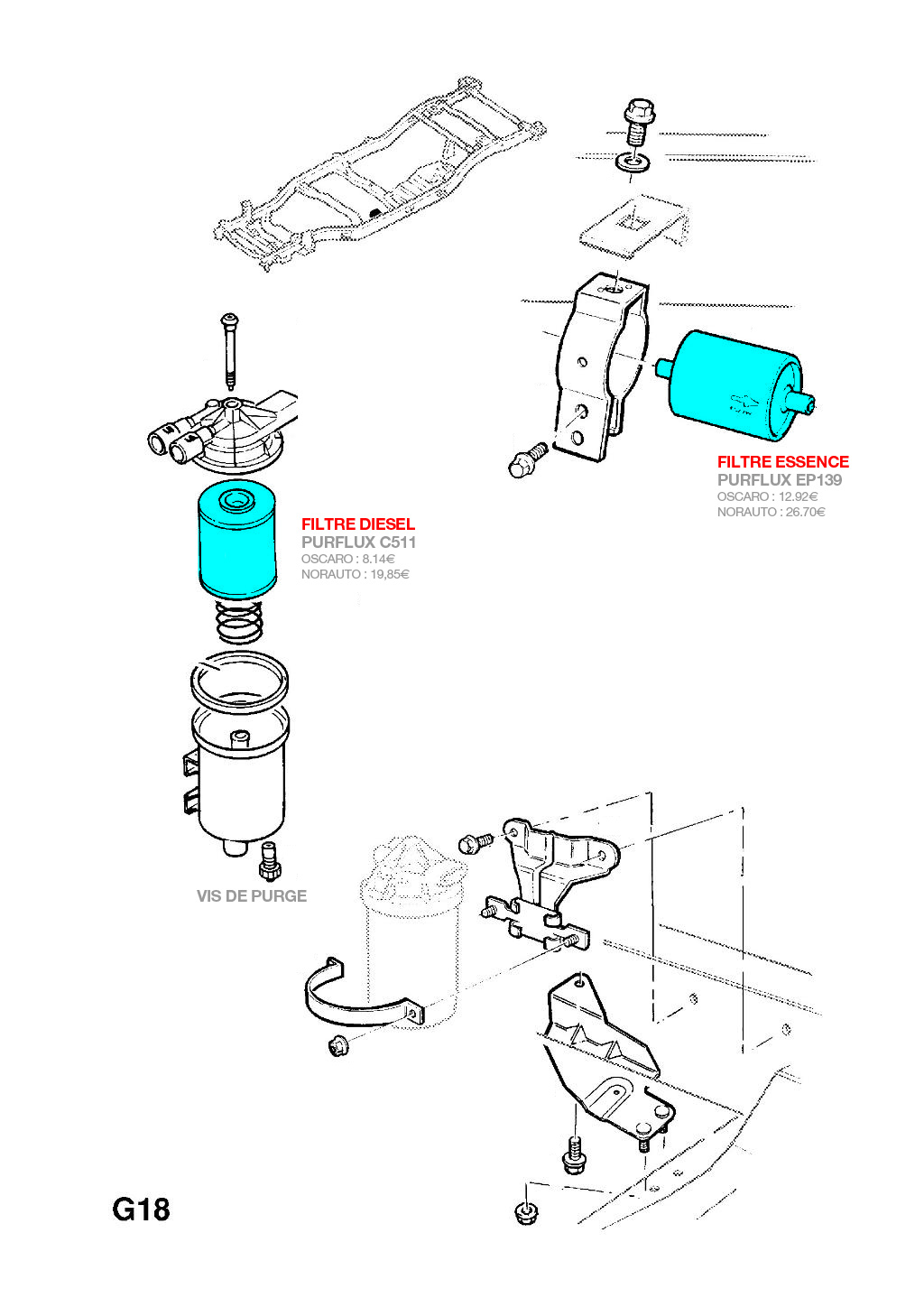 FILTRE ESSENCE
PURFLUX EP139
OSCARO : 12.92€
NORAUTO : 26.70€

FILTRE DIESEL
PURFLUX C511
OSCARO : 8.14€
NORAUTO : 19,85€

VIS DE PURGE

G18